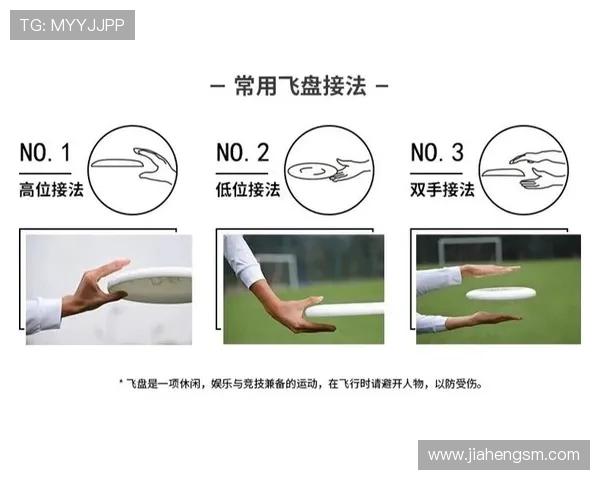 TG: MYYJJPP

— 常用飞盘接法 —

NO. 1
高位接法

NO. 2
低位接法

NO. 3
双手接法

* 飞盘是一项休闲，娱乐与竞技兼备的运动，在飞行时请避开人物，以防受伤。

www.jiahengsm.com